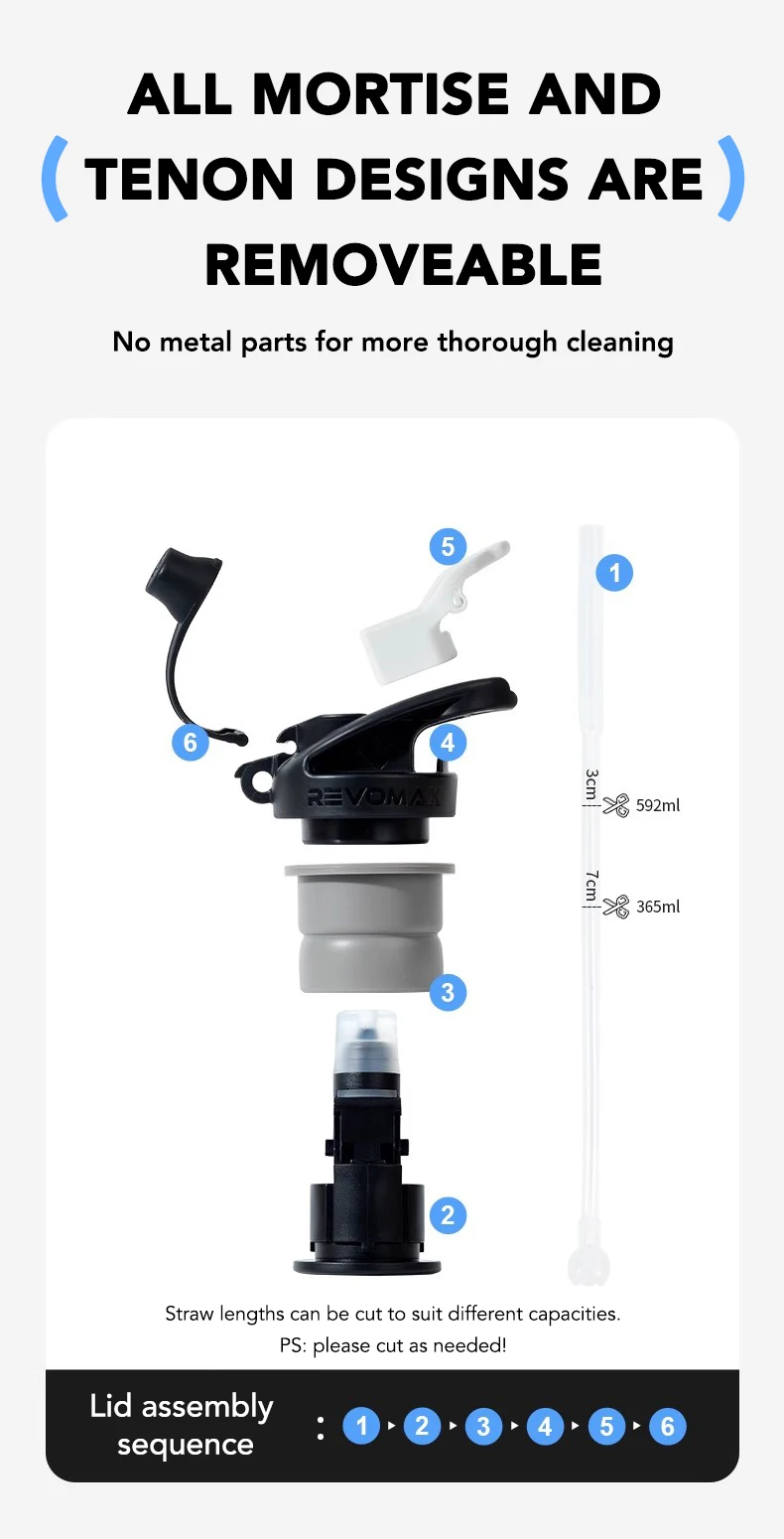 ALL MORTISE AND TENON DESIGNS ARE REMOVEABLE

No metal parts for more thorough cleaning

5

1

6

4

REVOMAX

3cm

592ml

7cm

365ml

3

2

Straw lengths can be cut to suit different capacities.
PS: please cut as needed!

Lid assembly sequence : 1 ▸ 2 ▸ 3 ▸ 4 ▸ 5 ▸ 6